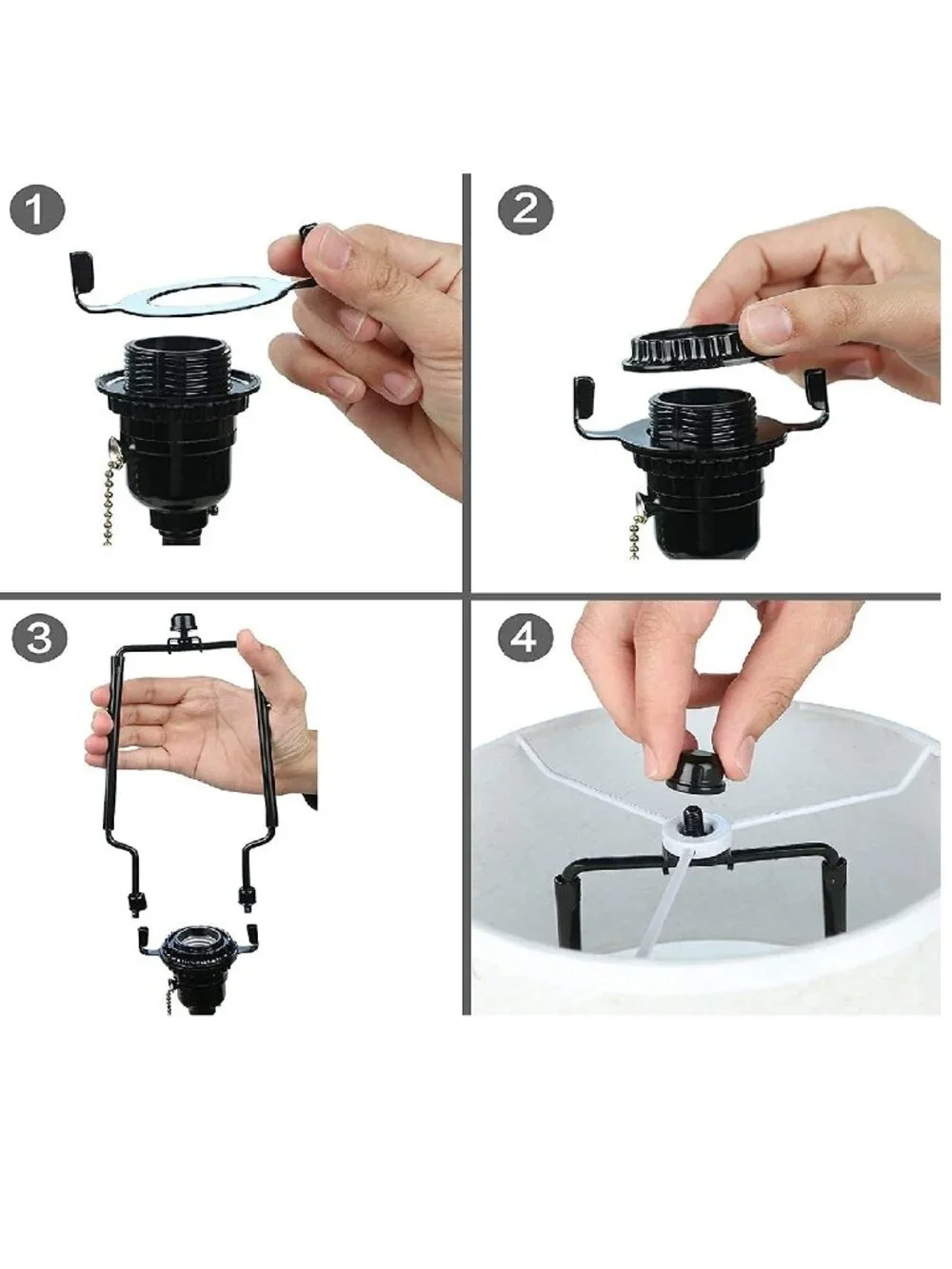 1

2

3

4